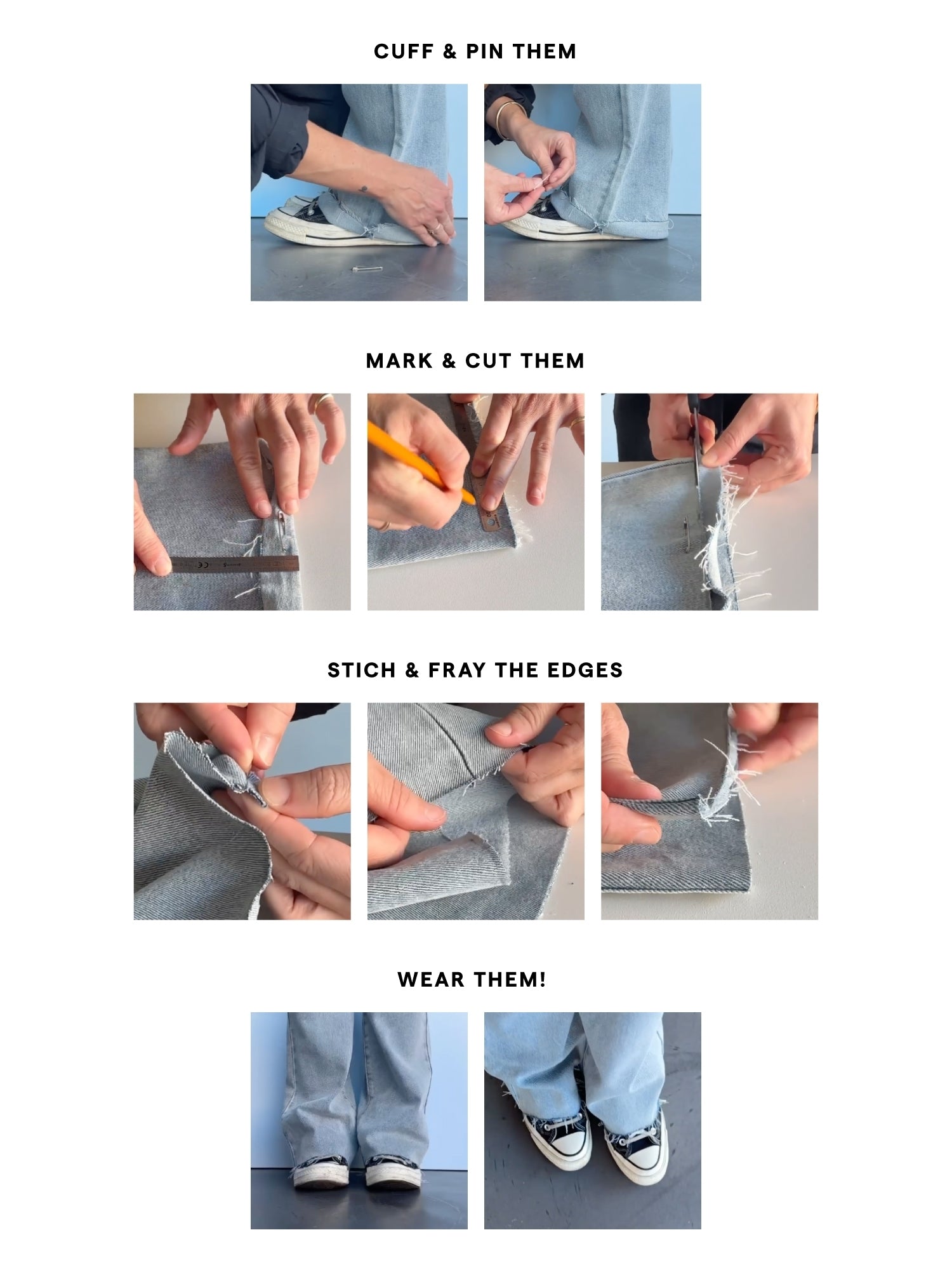 CUFF & PIN THEM

MARK & CUT THEM

STICH & FRAY THE EDGES

WEAR THEM!